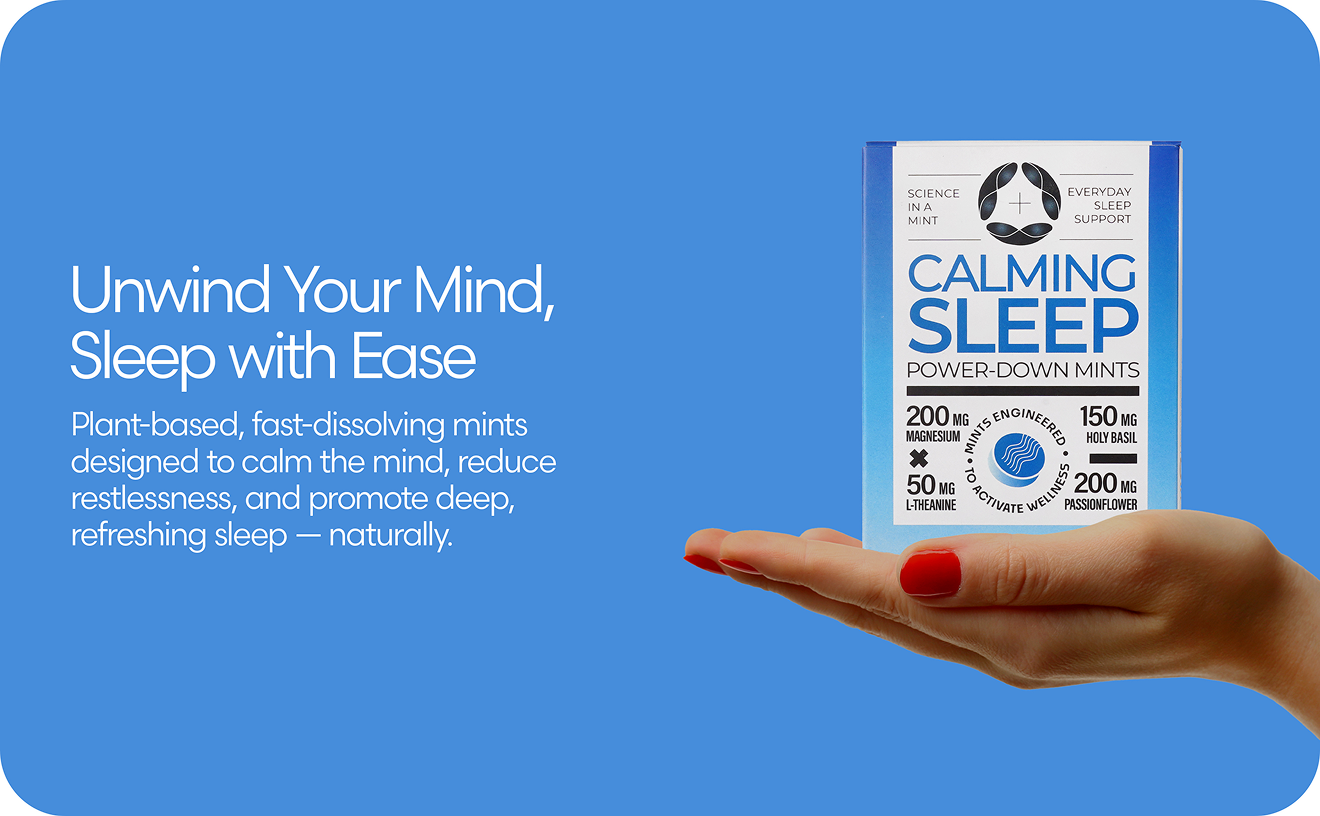 Unwind Your Mind, Sleep with Ease

Plant-based, fast-dissolving mints designed to calm the mind, reduce restlessness, and promote deep, refreshing sleep — naturally.

SCIENCE IN A MINT

EVERYDAY SLEEP SUPPORT

CALMING SLEEP

POWER-DOWN MINTS

200 MG MAGNESIUM

50 MG L-THEANINE

MINTS ENGINEERED TO ACTIVATE WELLNESS

150 MG HOLY BASIL

200 MG PASSIONFLOWER